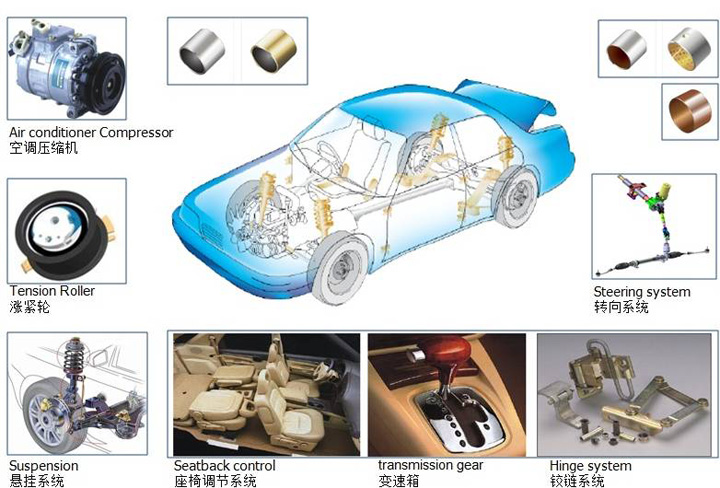 Air conditioner Compressor
空调压缩机

Tension Roller
涨紧轮

Steering system
转向系统

Suspension
悬挂系统

Seatback control
座椅调节系统

transmission gear
变速箱

Hinge system
铰链系统